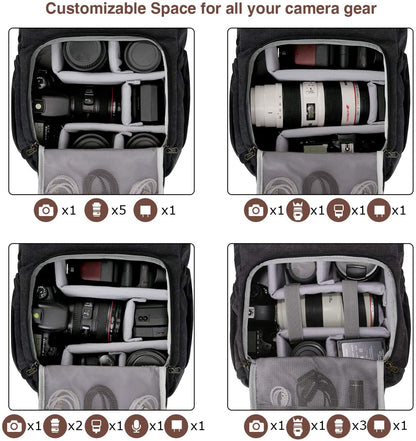 Customizable Space for all your camera gear

x1 x5 x1

x1 x1 x1 x1

x1 x2 x1 x1 x1

x1 x1 x3 x1